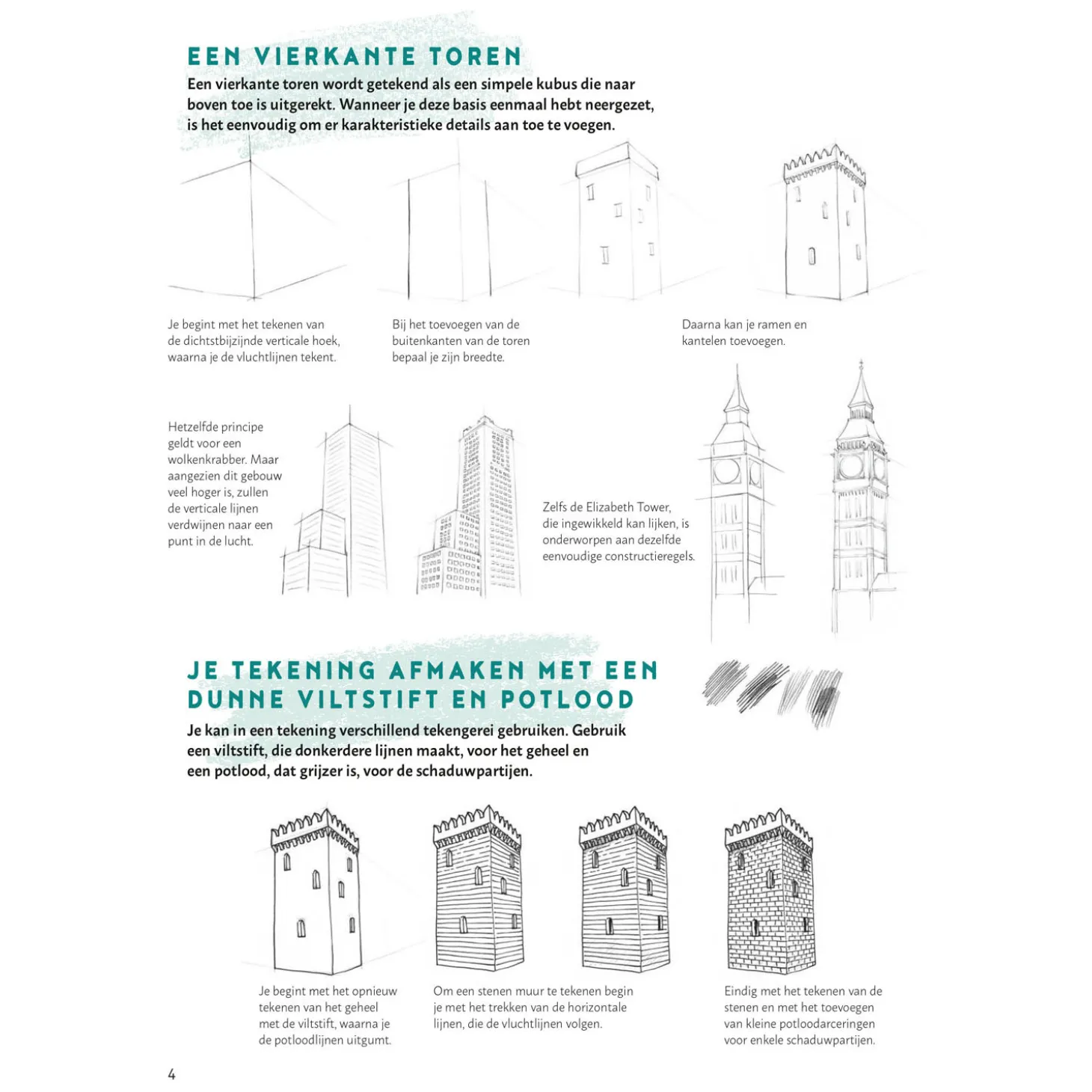 EEN VIERKANTE TOREN

Een vierkante toren wordt getekend als een simpele kubus die naar boven toe is uitgerekt. Wanneer je deze basis eenmaal hebt neergezet, is het eenvoudig om er karakteristieke details aan toe te voegen.

Je begint met het tekenen van de dichtstbijzijnde verticale hoek, waarna je de vluchtlijnen tekent.

Bij het toevoegen van de buitenkanten van de toren bepaal je zijn breedte.

Daarna kan je ramen en kantelen toevoegen.

Hetzelfde principe geldt voor een wolkenkrabber. Maar aangezien dit gebouw veel hoger is, zullen de verticale lijnen verdwijnen naar een punt in de lucht.

Zelfs de Elizabeth Tower, die ingewikkeld kan lijken, is onderworpen aan dezelfde eenvoudige constructieregels.

JE TEKENING AFMAKEN MET EEN DUNNE VILTSTIFT EN POTLOOD

Je kan in een tekening verschillend tekengerei gebruiken. Gebruik een viltstift, die donkerdere lijnen maakt, voor het geheel en een potlood, dat grijzer is, voor de schaduwpartijen.

Je begint met het opnieuw tekenen van het geheel met de viltstift, waarna je de potloodlijnen uitgumt.

Om een stenen muur te tekenen begin je met het trekken van de horizontale lijnen, die de vluchtlijnen volgen.

Eindig met het tekenen van de stenen en met het toevoegen van kleine potloodarceringen voor enkele schaduwpartijen.

4