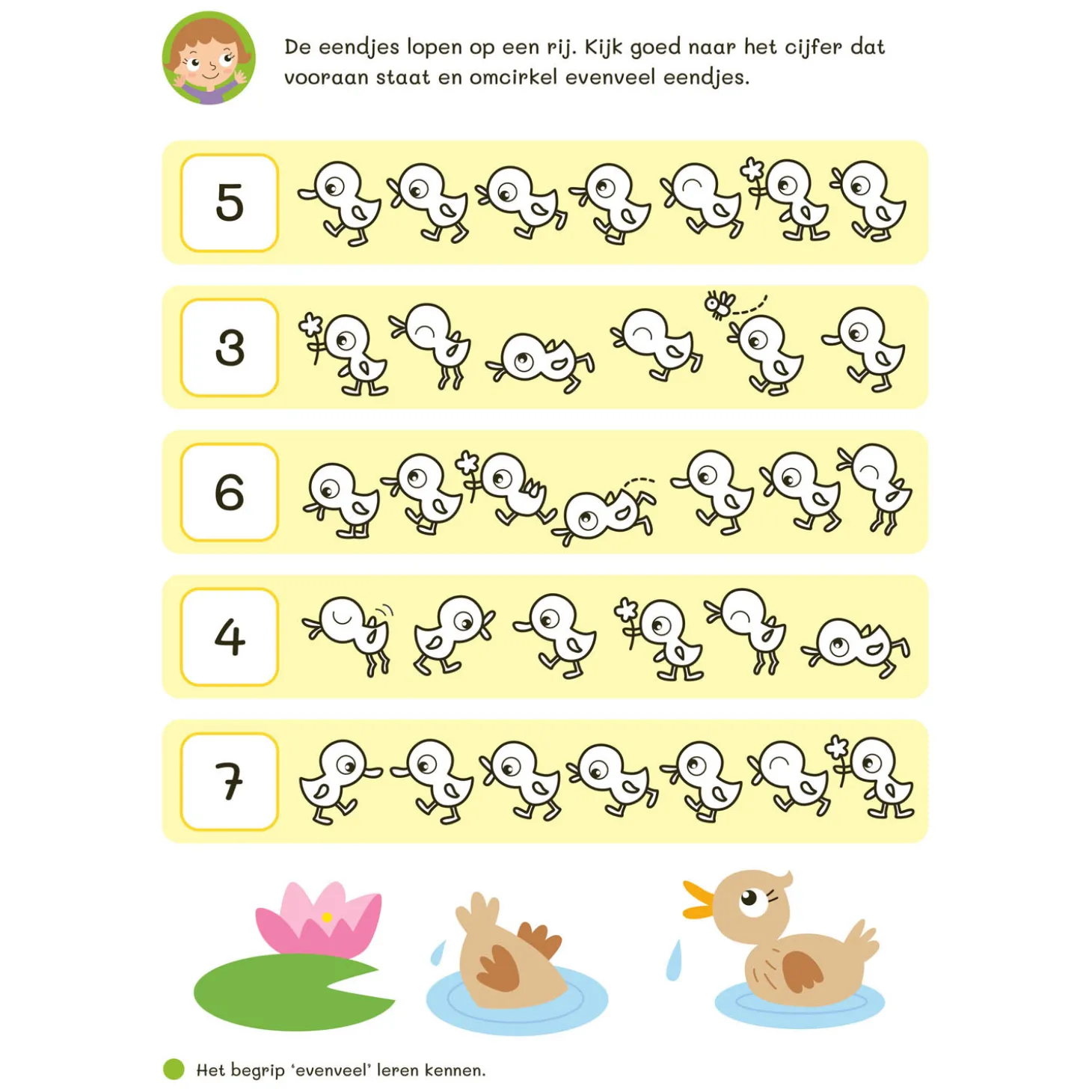 De eendjes lopen op een rij. Kijk goed naar het cijfer dat vooraan staat en omcirkel evenveel eendjes.

5

3

6

4

7

Het begrip 'evenveel' leren kennen.