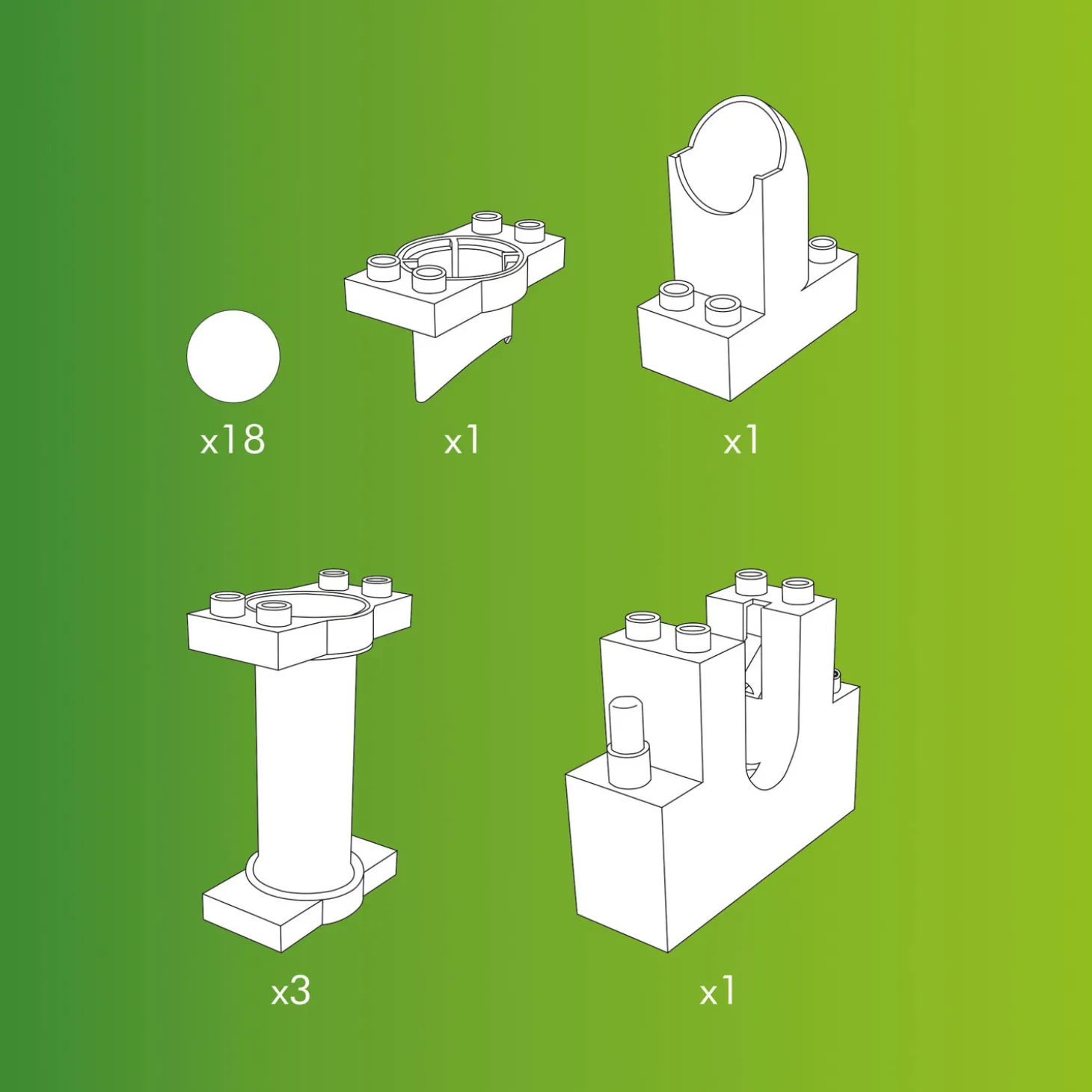 x18

x1

x1

x3

x1