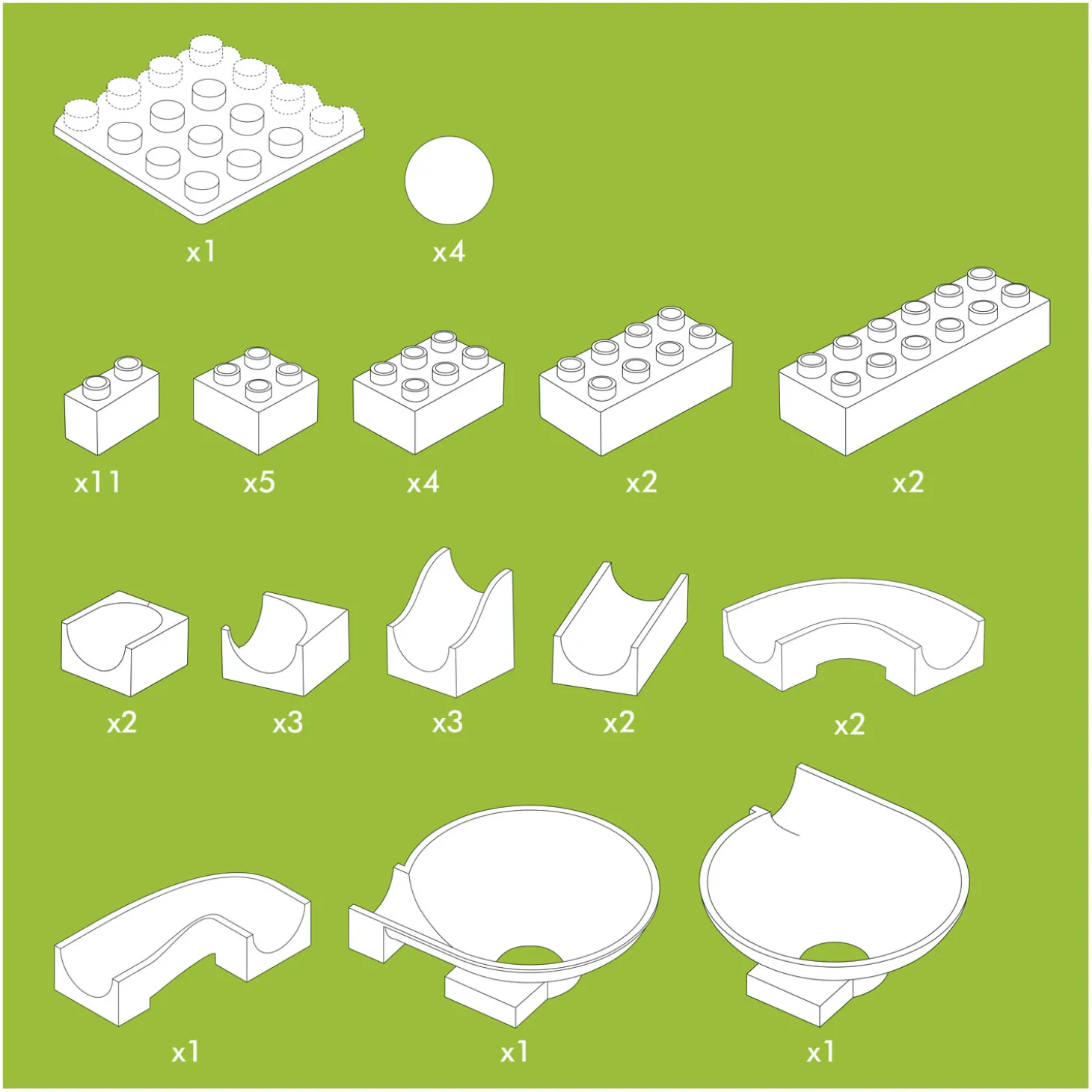 x1 x4

x11 x5 x4 x2 x2

x2 x3 x3 x2 x2

x1 x1 x1