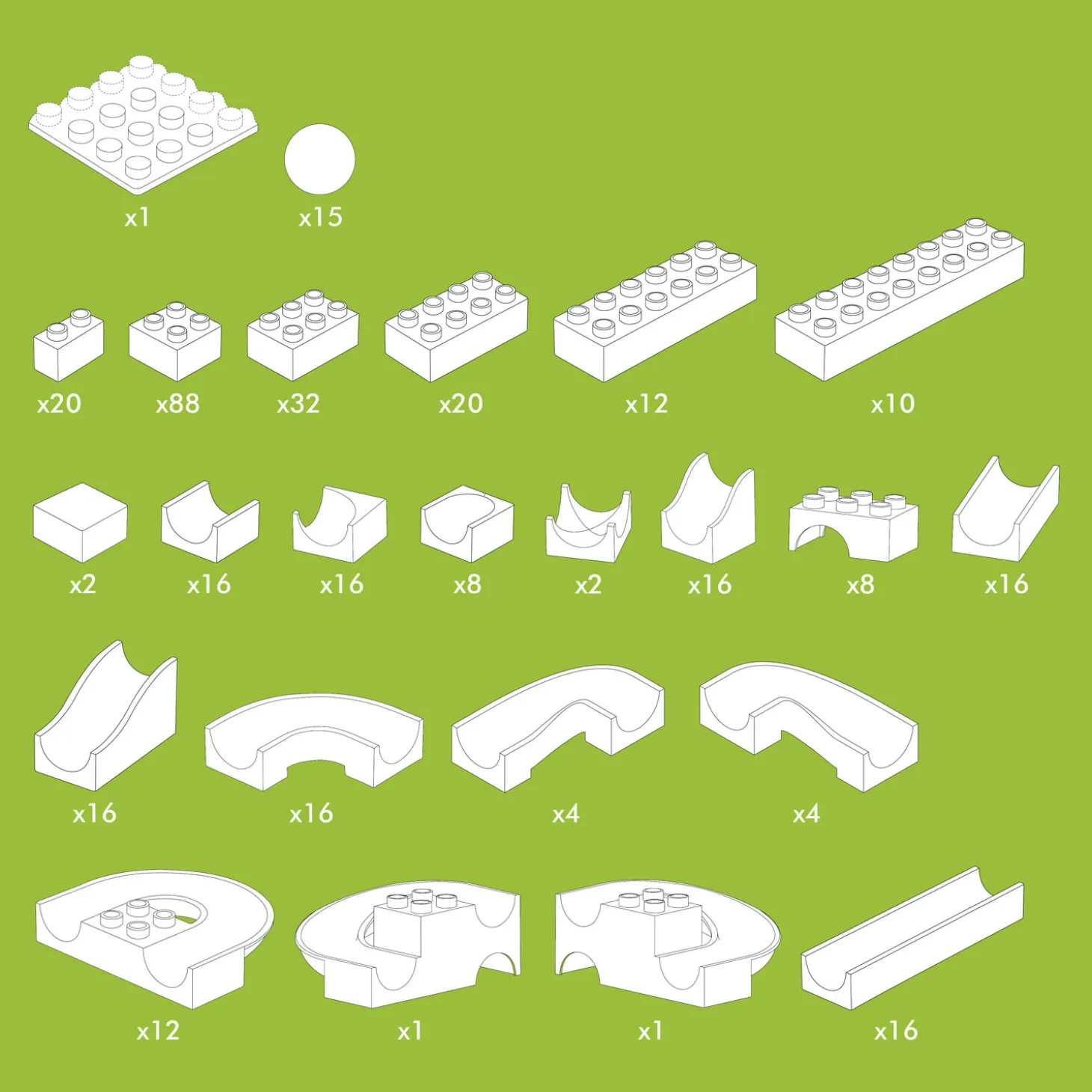 x1 x15

x20 x88 x32 x20 x12 x10

x2 x16 x16 x8 x2 x16 x8 x16

x16 x16 x4 x4

x12 x1 x1 x16