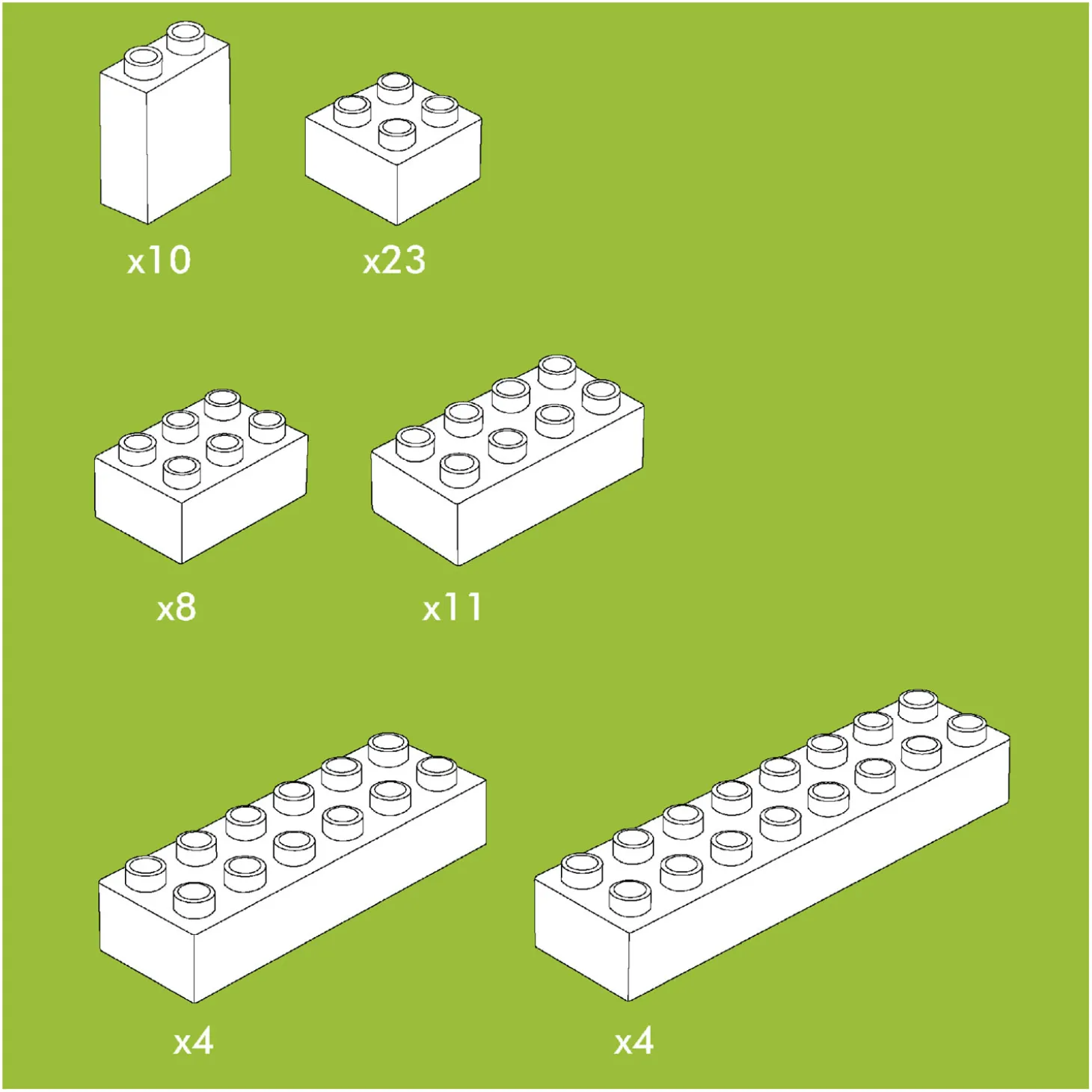 x10
x23
x8
x11
x4
x4