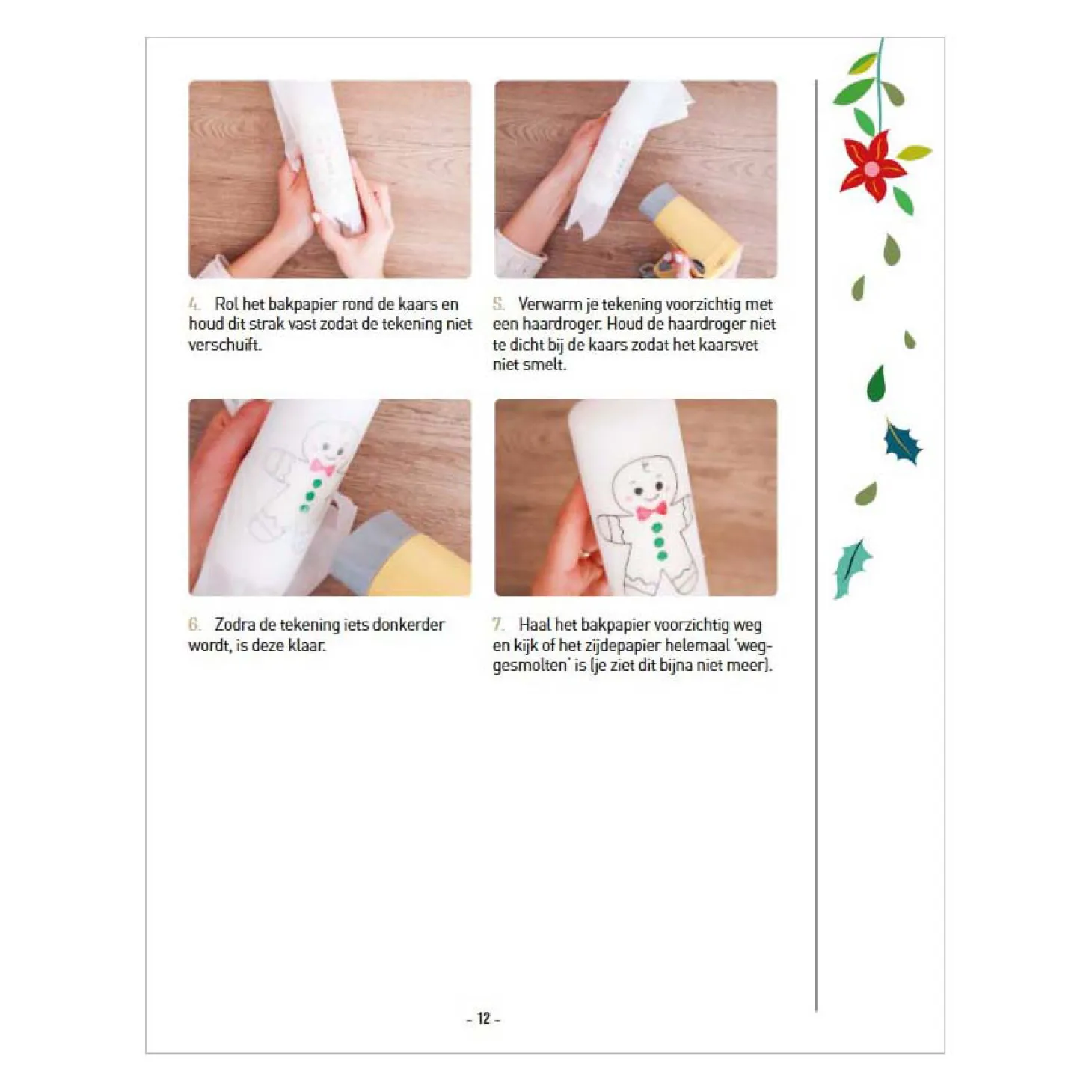 4. Rol het bakpapier rond de kaars en houd dit strak vast zodat de tekening niet verschuift.

5. Verwarm je tekening voorzichtig met een haardroger. Houd de haardroger niet te dicht bij de kaars zodat het kaarsvet niet smelt.

6. Zodra de tekening iets donkerder wordt, is deze klaar.

7. Haal het bakpapier voorzichtig weg en kijk of het zijdepapier helemaal 'weggesmolten' is (je ziet dit bijna niet meer).

- 12 -