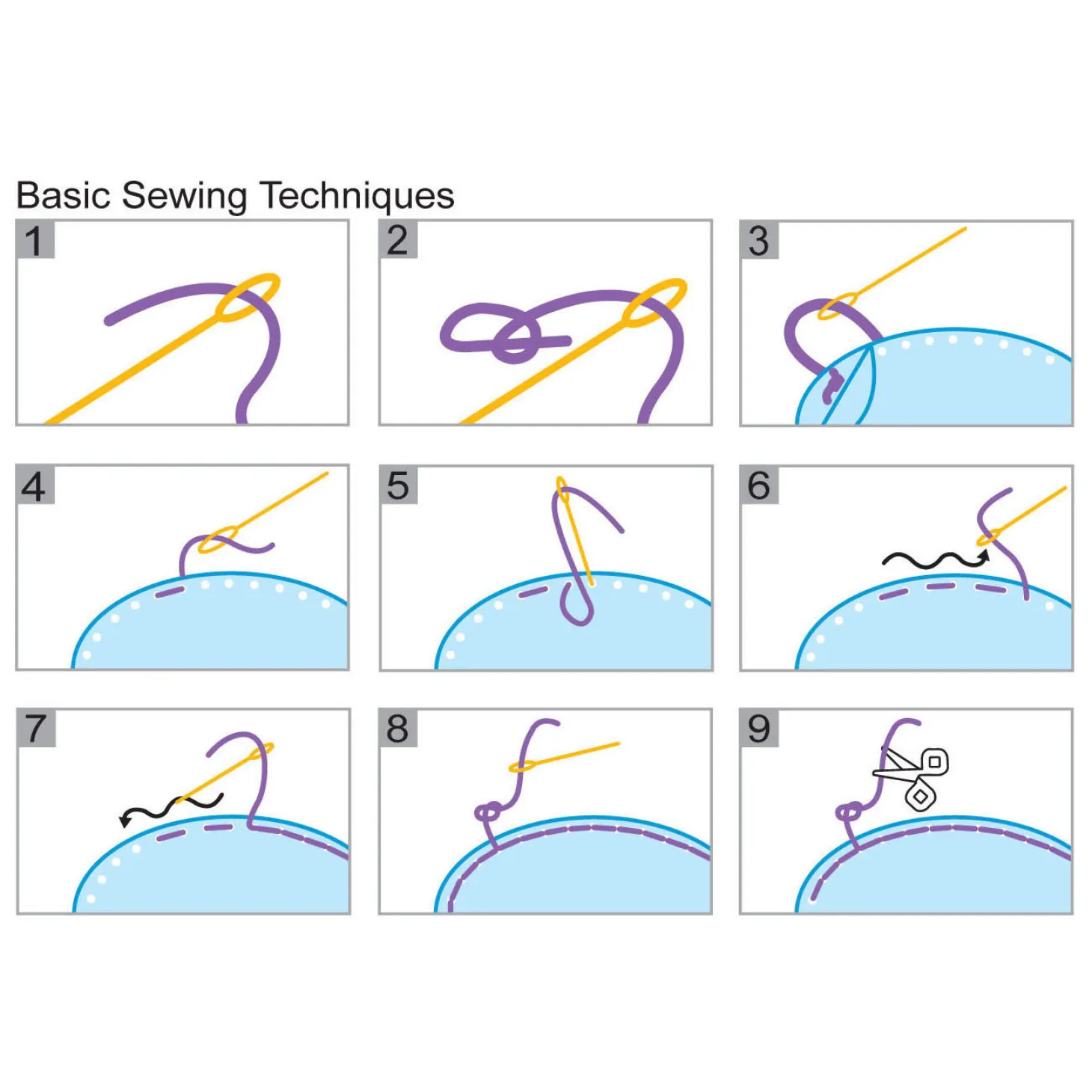 Basic Sewing Techniques

1

2

3

4

5

6

7

8

9