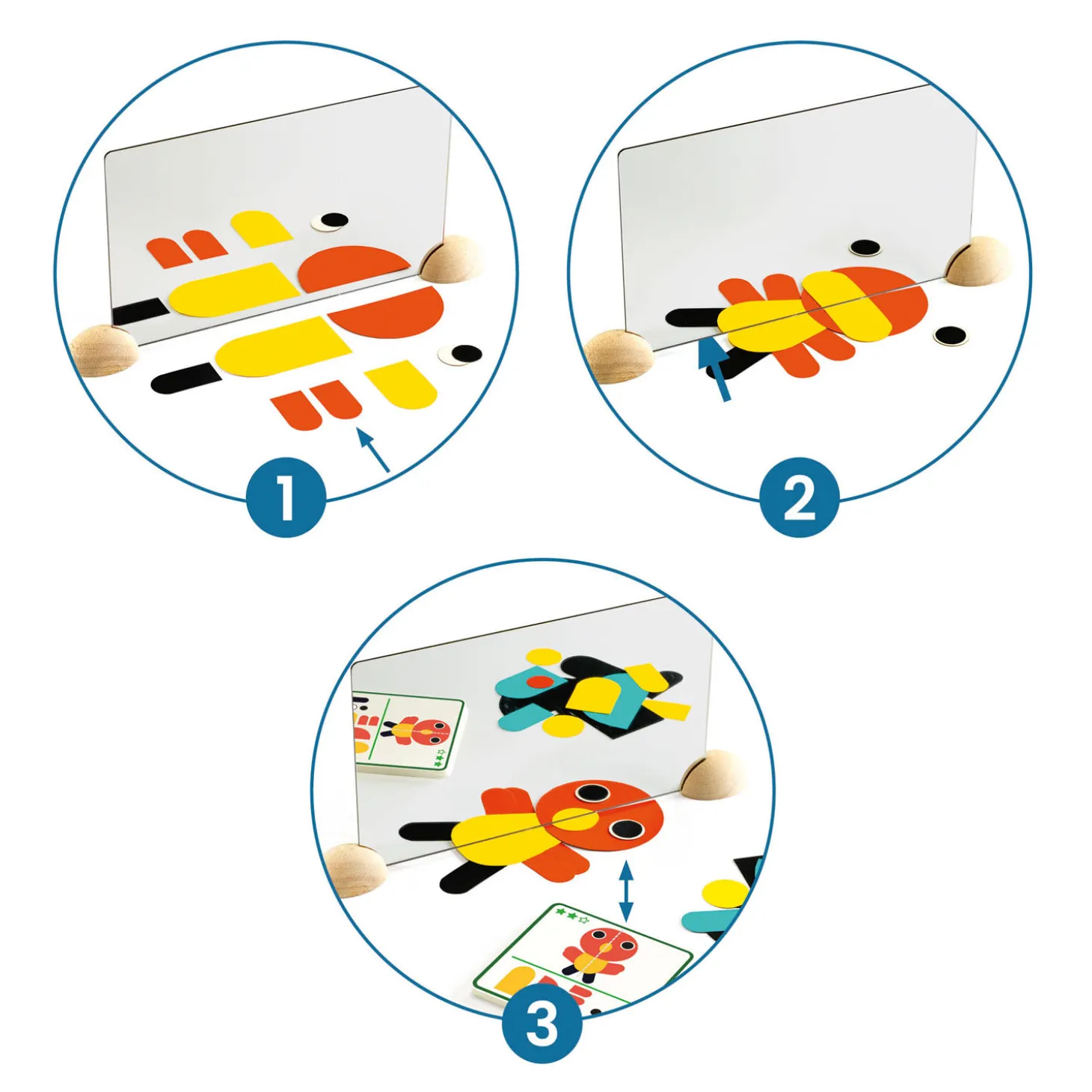 1

2

3