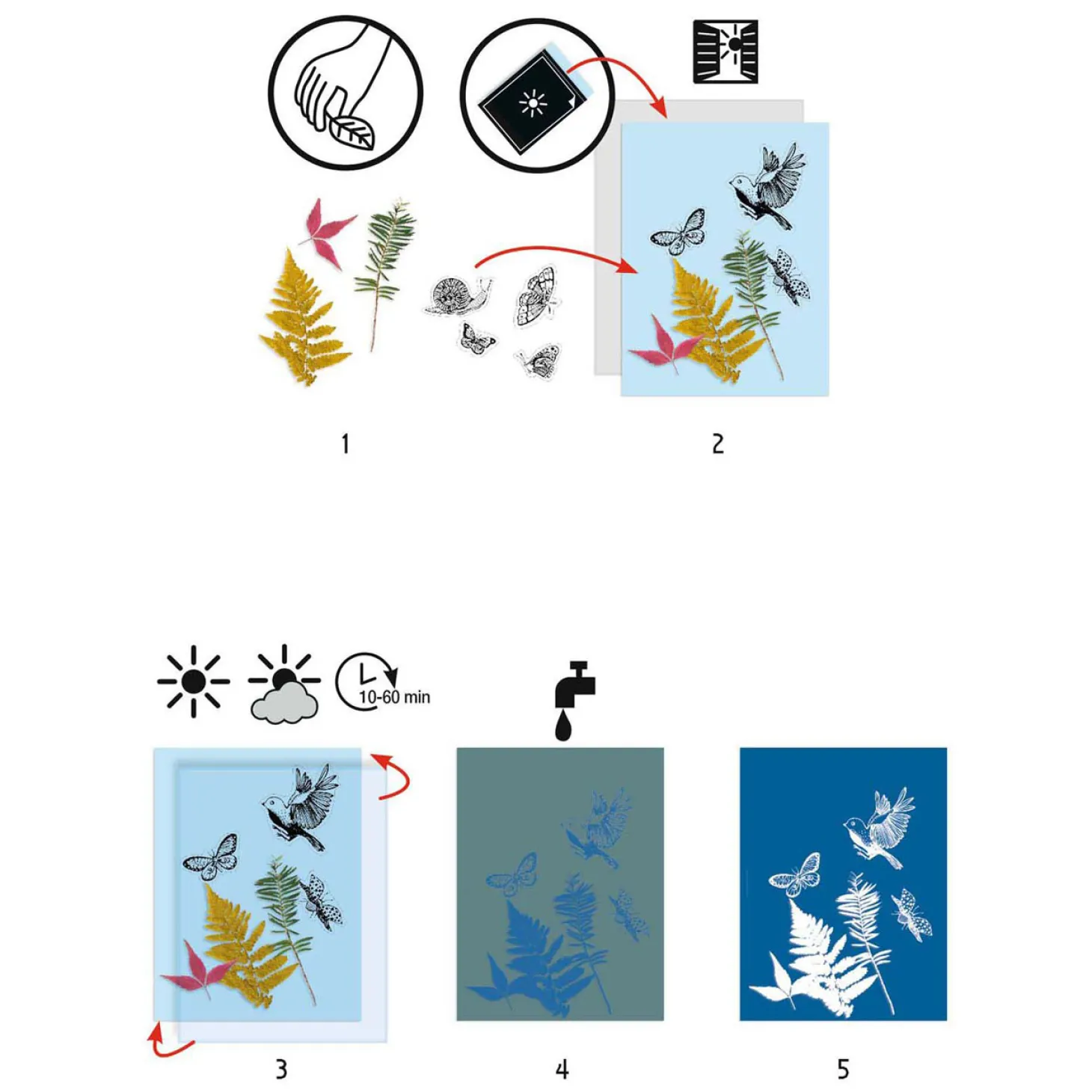 1

2

10-60 min

3

4

5